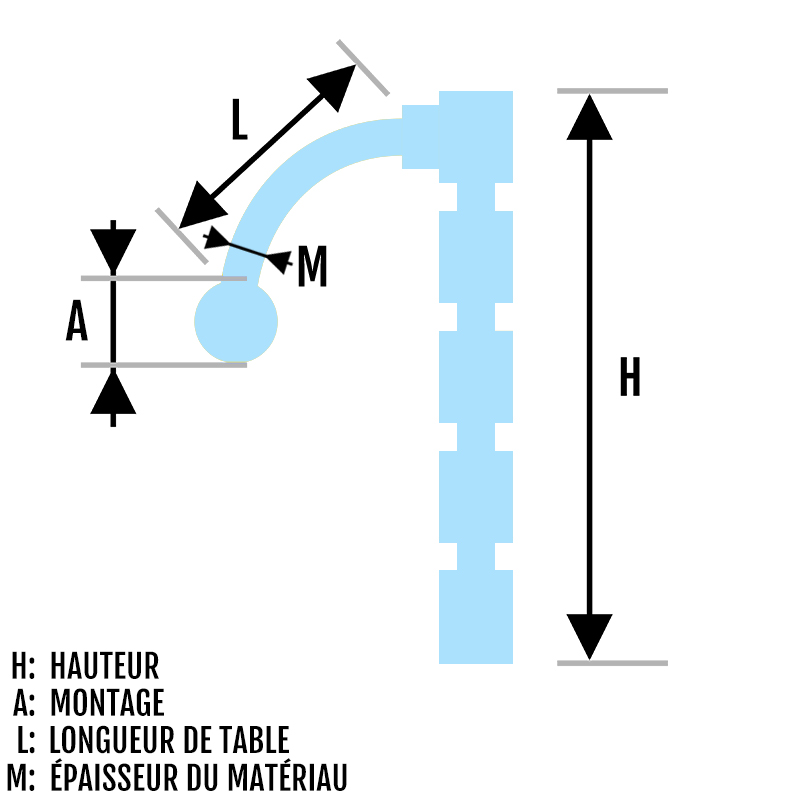 L

M

A

H

H: HAUTEUR
A: MONTAGE
L: LONGUEUR DE TABLE
M: ÉPAISSEUR DU MATÉRIAU